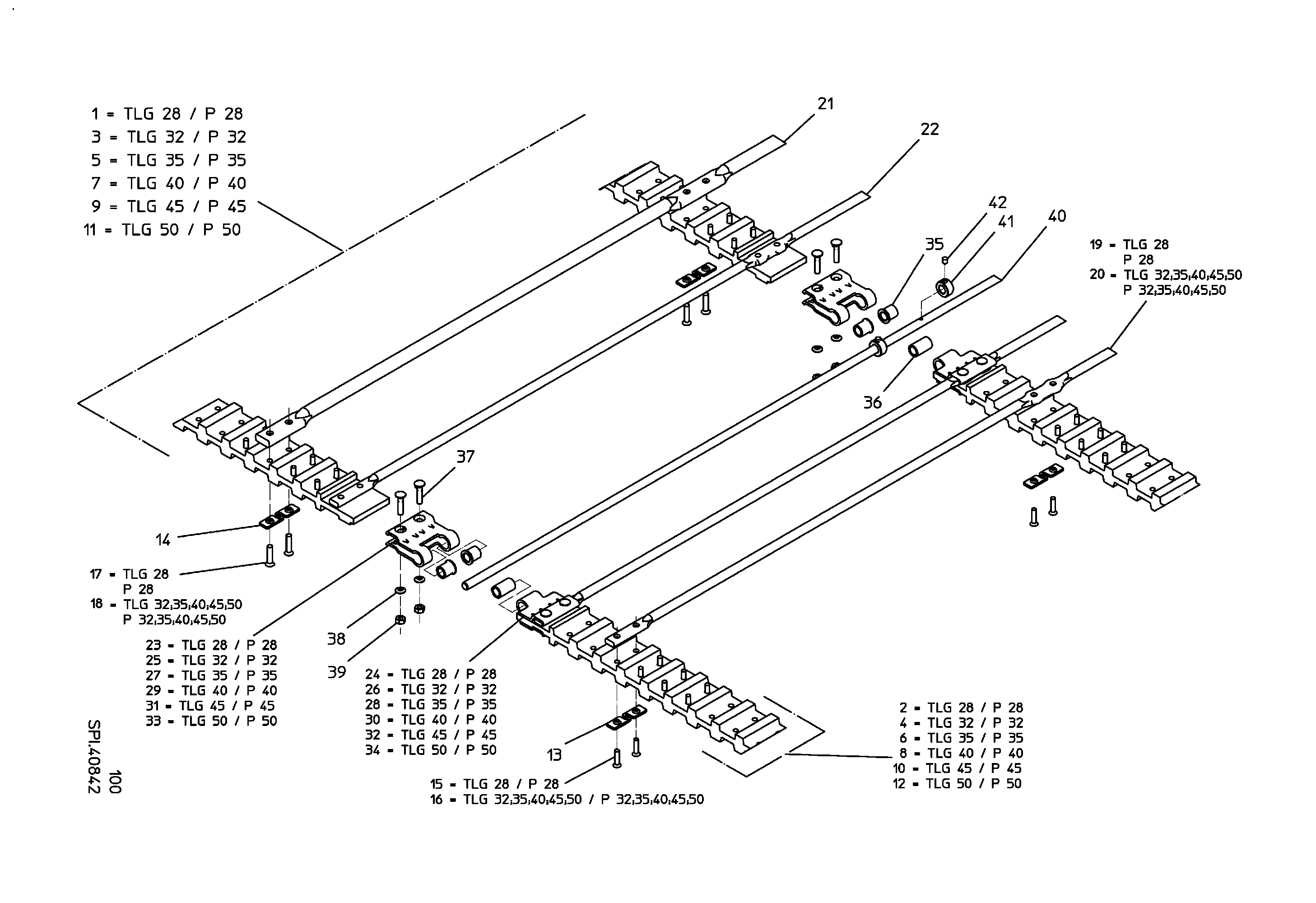 1 = TLG 28 / P 28
3 = TLG 32 / P 32
5 = TLG 35 / P 35
7 = TLG 40 / P 40
9 = TLG 45 / P 45
11 = TLG 50 / P 50

21

22

42

41

40

35

19 = TLG 28
P 28
20 = TLG 32,35,40,45,50
P 32,35,40,45,50

36

37

14

17 = TLG 28
P 28
18 = TLG 32,35,40,45,50
P 32,35,40,45,50

38

39

23 = TLG 28 / P 28
25 = TLG 32 / P 32
27 = TLG 35 / P 35
29 = TLG 40 / P 40
31 = TLG 45 / P 45
33 = TLG 50 / P 50

24 = TLG 28 / P 28
26 = TLG 32 / P 32
28 = TLG 35 / P 35
30 = TLG 40 / P 40
32 = TLG 45 / P 45
34 = TLG 50 / P 50

13

15 = TLG 28 / P 28
16 = TLG 32,35,40,45,50 / P 32,35,40,45,50

2 = TLG 28 / P 28
4 = TLG 32 / P 32
6 = TLG 35 / P 35
8 = TLG 40 / P 40
10 = TLG 45 / P 45
12 = TLG 50 / P 50

SPI.40842
100