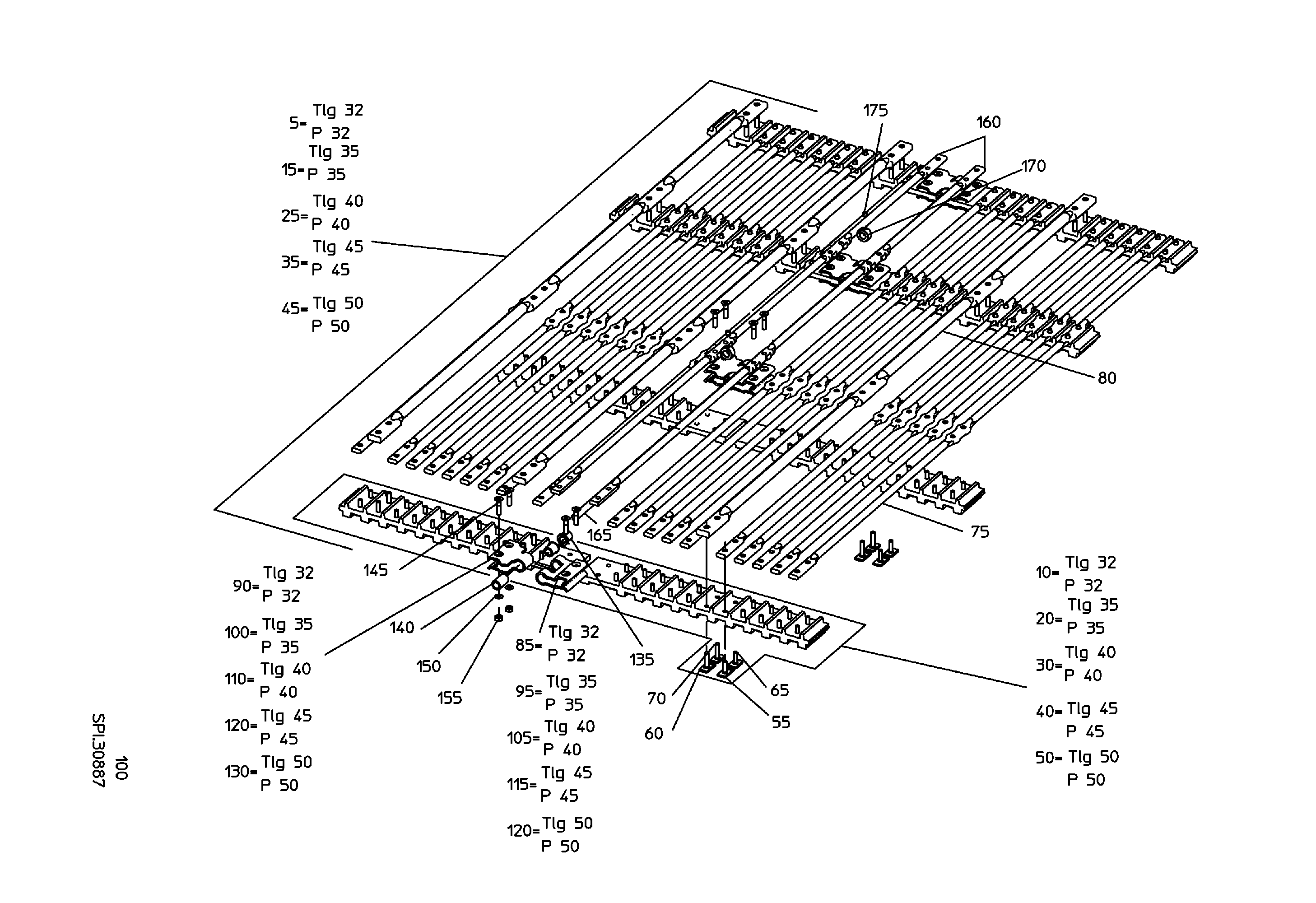 5= Tlg 32
P 32
15= Tlg 35
P 35
25= Tlg 40
P 40
35= Tlg 45
P 45
45= Tlg 50
P 50

175
160
170
80
75
165
145
140
150
155
135
70
60
65
55

90= Tlg 32
P 32
100= Tlg 35
P 35
110= Tlg 40
P 40
120= Tlg 45
P 45
130= Tlg 50
P 50

85= Tlg 32
P 32
95= Tlg 35
P 35
105= Tlg 40
P 40
115= Tlg 45
P 45
120= Tlg 50
P 50

10= Tlg 32
P 32
20= Tlg 35
P 35
30= Tlg 40
P 40
40= Tlg 45
P 45
50= Tlg 50
P 50

100
SPI.30887